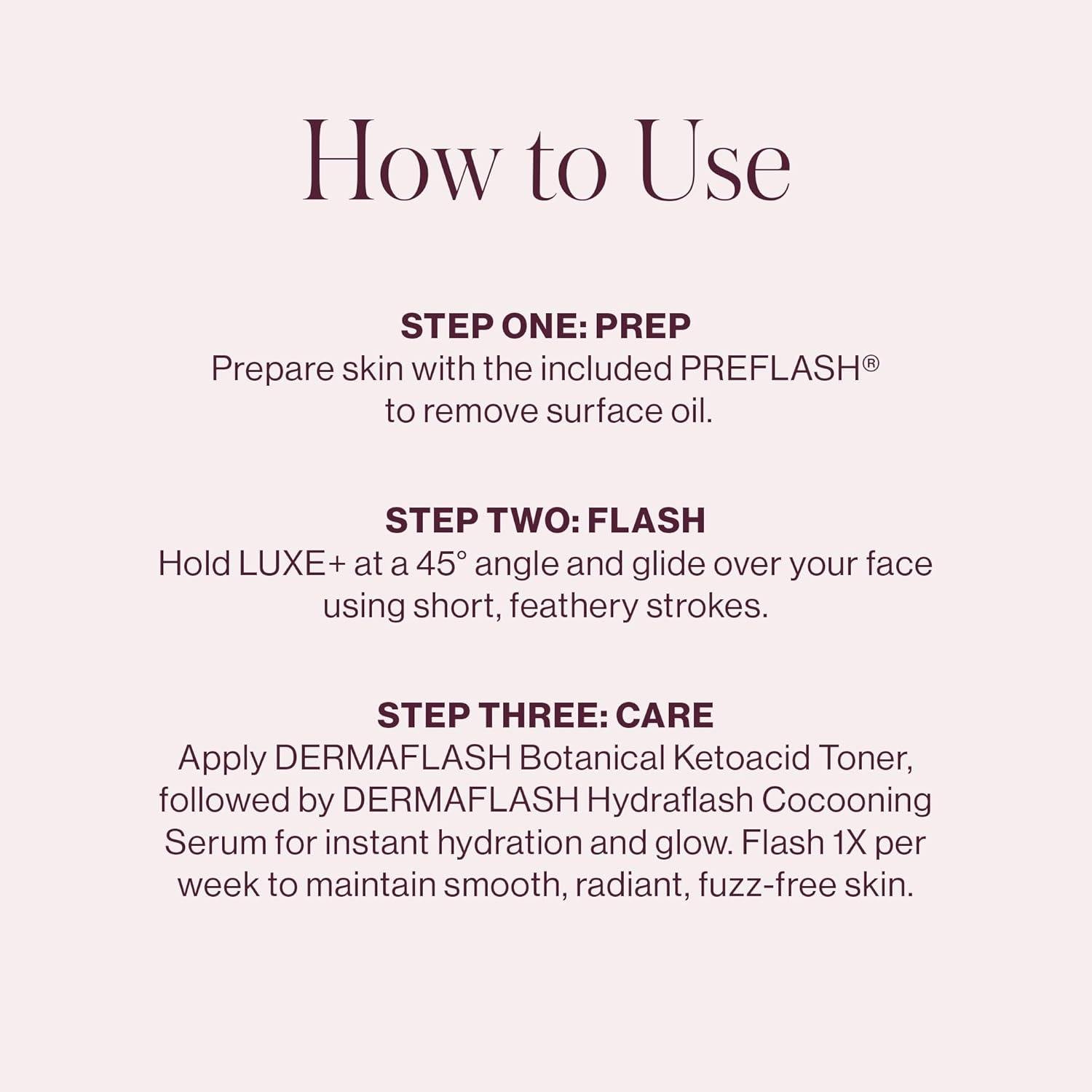 How to Use

STEP ONE: PREP
Prepare skin with the included PREFLASH® to remove surface oil.

STEP TWO: FLASH
Hold LUXE+ at a 45° angle and glide over your face using short, feathery strokes.

STEP THREE: CARE
Apply DERMAFLASH Botanical Ketoacid Toner, followed by DERMAFLASH Hydraflash Cocooning Serum for instant hydration and glow. Flash 1X per week to maintain smooth, radiant, fuzz-free skin.