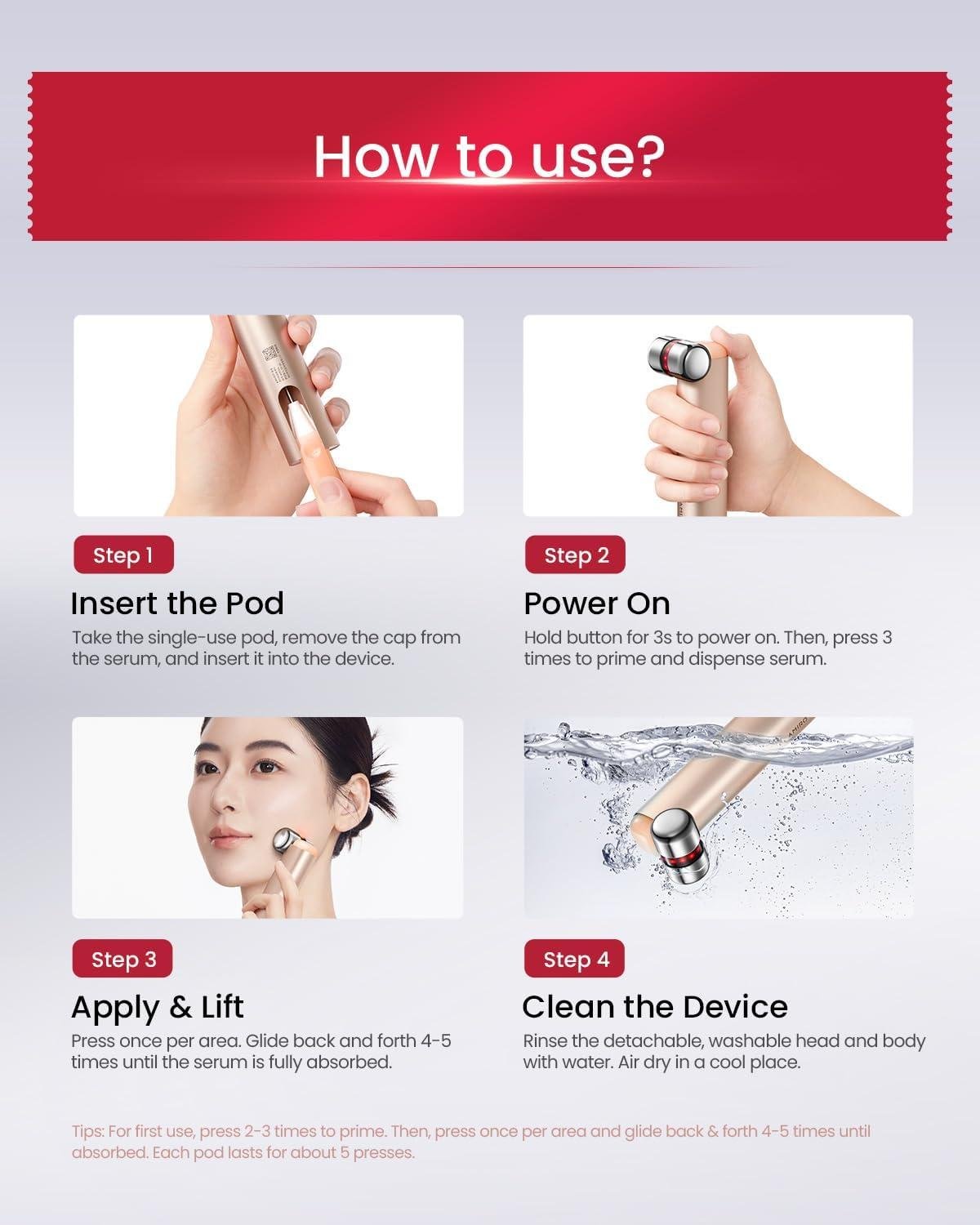 How to use?

Step 1

Insert the Pod

Take the single-use pod, remove the cap from the serum, and insert it into the device.

Step 2

Power On

Hold button for 3s to power on. Then, press 3 times to prime and dispense serum.

Step 3

Apply & Lift

Press once per area. Glide back and forth 4-5 times until the serum is fully absorbed.

Step 4

Clean the Device

Rinse the detachable, washable head and body with water. Air dry in a cool place.

Tips: For first use, press 2-3 times to prime. Then, press once per area and glide back & forth 4-5 times until absorbed. Each pod lasts for about 5 presses.