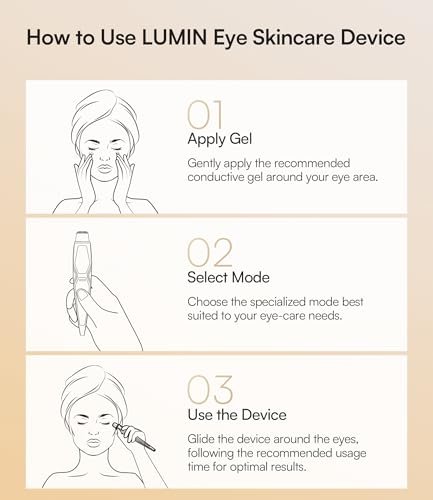 How to Use LUMIN Eye Skincare Device

01
Apply Gel
Gently apply the recommended conductive gel around your eye area.

02
Select Mode
Choose the specialized mode best suited to your eye-care needs.

03
Use the Device
Glide the device around the eyes, following the recommended usage time for optimal results.