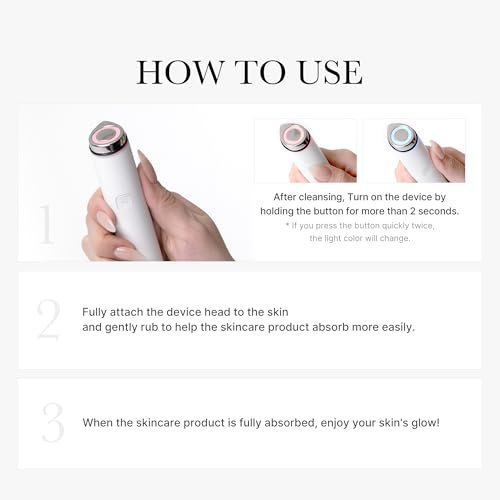 HOW TO USE

1

After cleansing, Turn on the device by holding the button for more than 2 seconds.
* If you press the button quickly twice, the light color will change.

2

Fully attach the device head to the skin
and gently rub to help the skincare product absorb more easily.

3

When the skincare product is fully absorbed, enjoy your skin's glow!