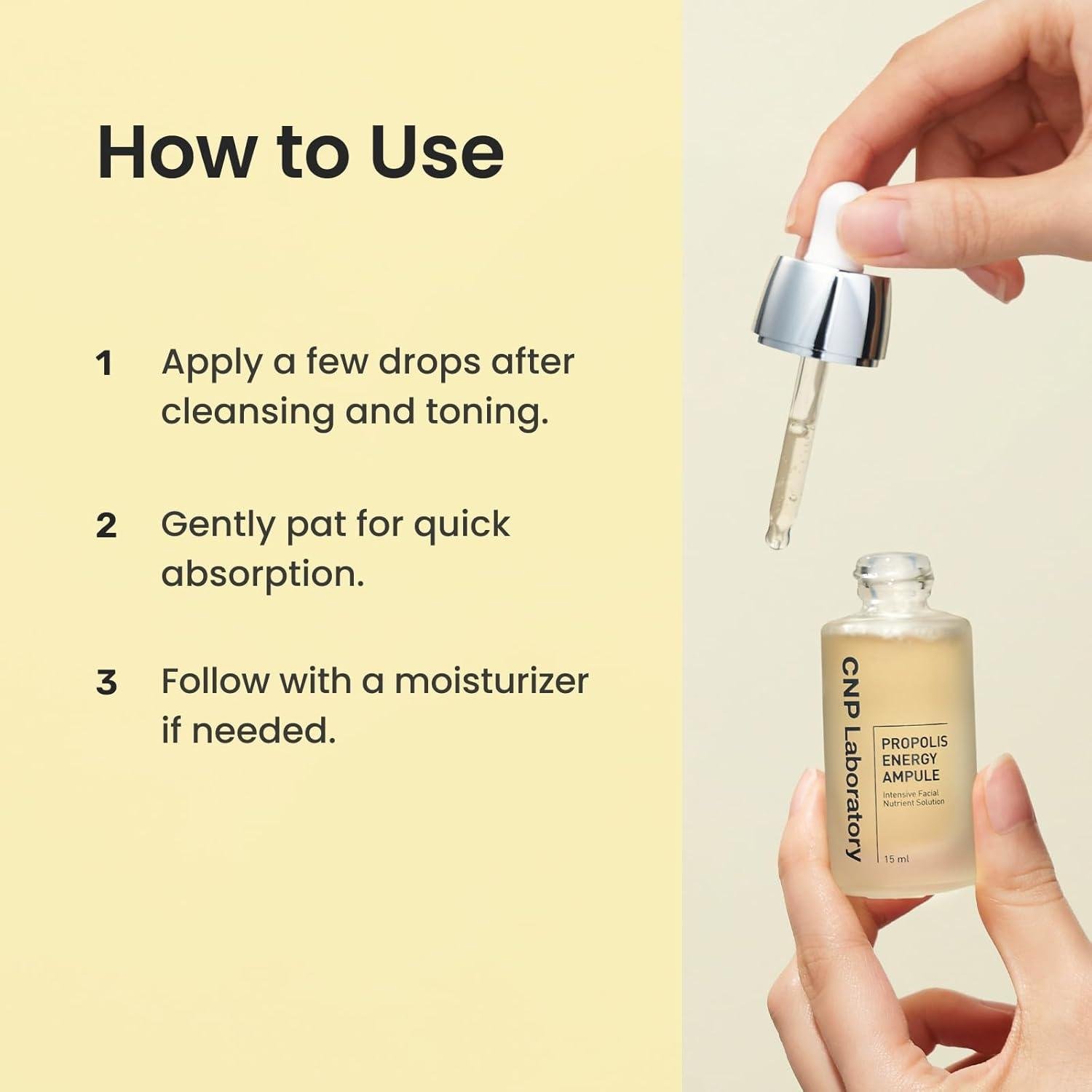 How to Use

1 Apply a few drops after cleansing and toning.

2 Gently pat for quick absorption.

3 Follow with a moisturizer if needed.

CNP Laboratory

PROPOLIS ENERGY AMPULE

Intensive Facial Nutrient Solution

15 ml