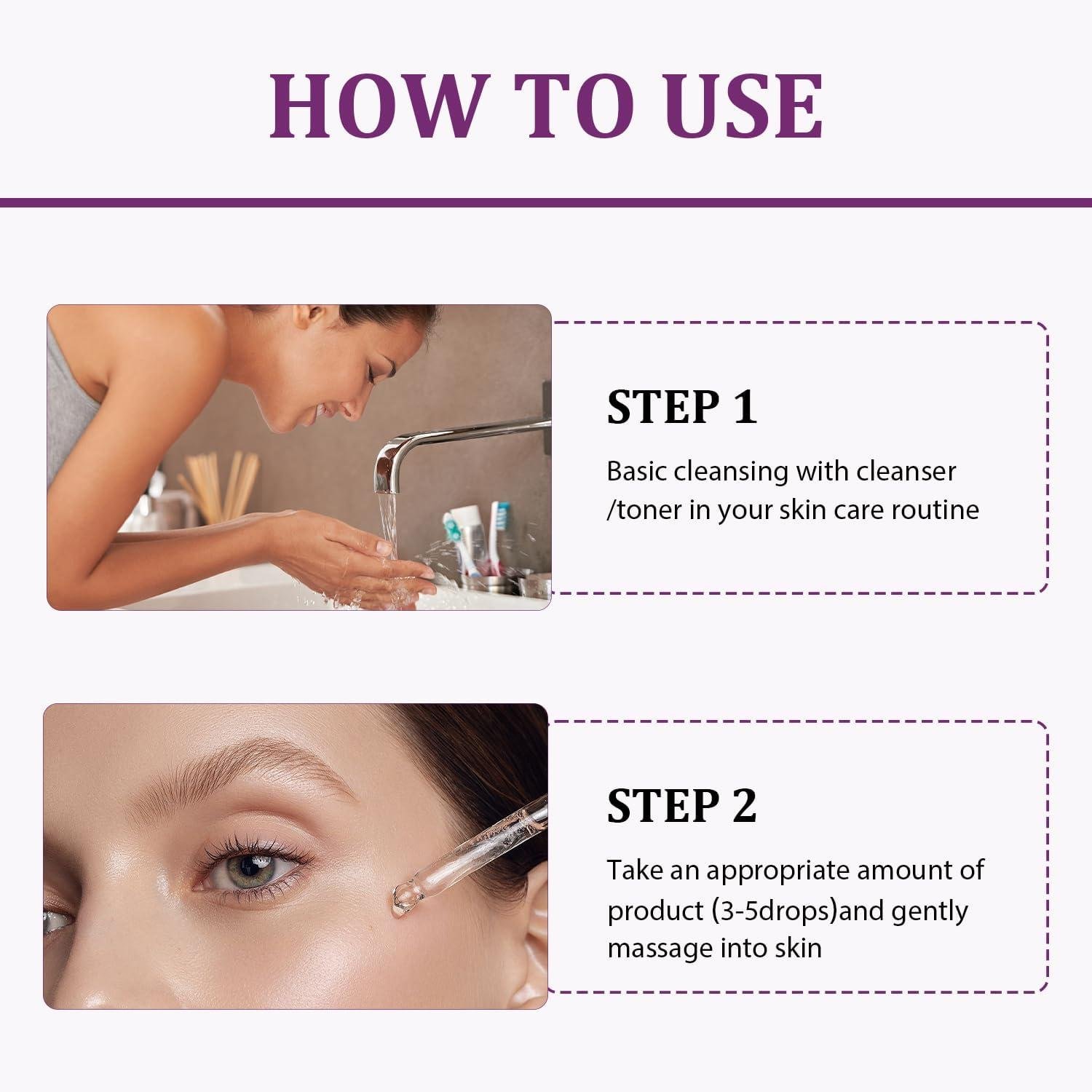 HOW TO USE

STEP 1

Basic cleansing with cleanser /toner in your skin care routine

STEP 2

Take an appropriate amount of product (3-5drops)and gently massage into skin